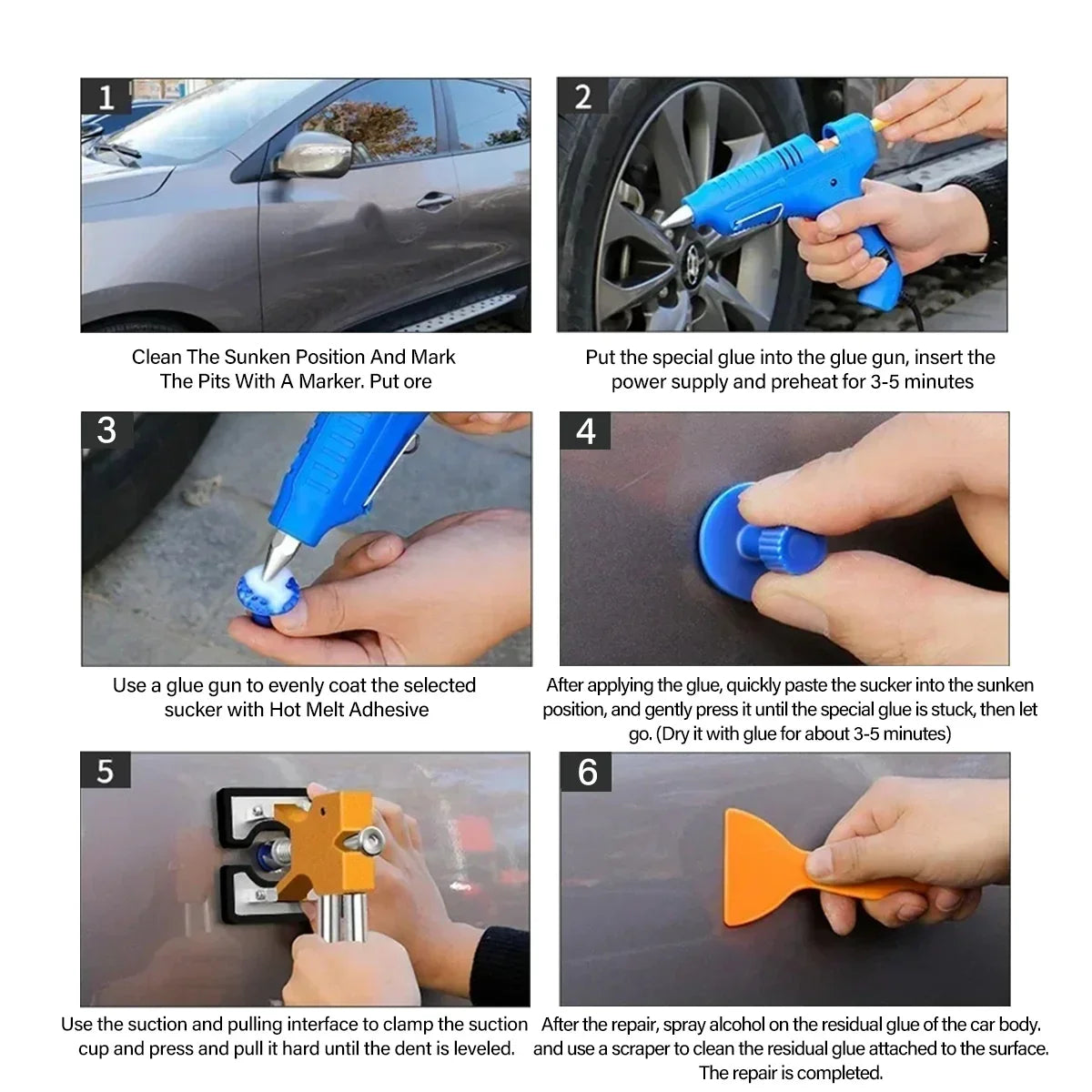 1

Clean The Sunken Position And Mark The Pits With A Marker. Put ore

2

Put the special glue into the glue gun, insert the power supply and preheat for 3-5 minutes

3

Use a glue gun to evenly coat the selected sucker with Hot Melt Adhesive

4

After applying the glue, quickly paste the sucker into the sunken position, and gently press it until the special glue is stuck, then let go. (Dry it with glue for about 3-5 minutes)

5

Use the suction and pulling interface to clamp the suction cup and press and pull it hard until the dent is leveled.

6

After the repair, spray alcohol on the residual glue of the car body. and use a scraper to clean the residual glue attached to the surface. The repair is completed.